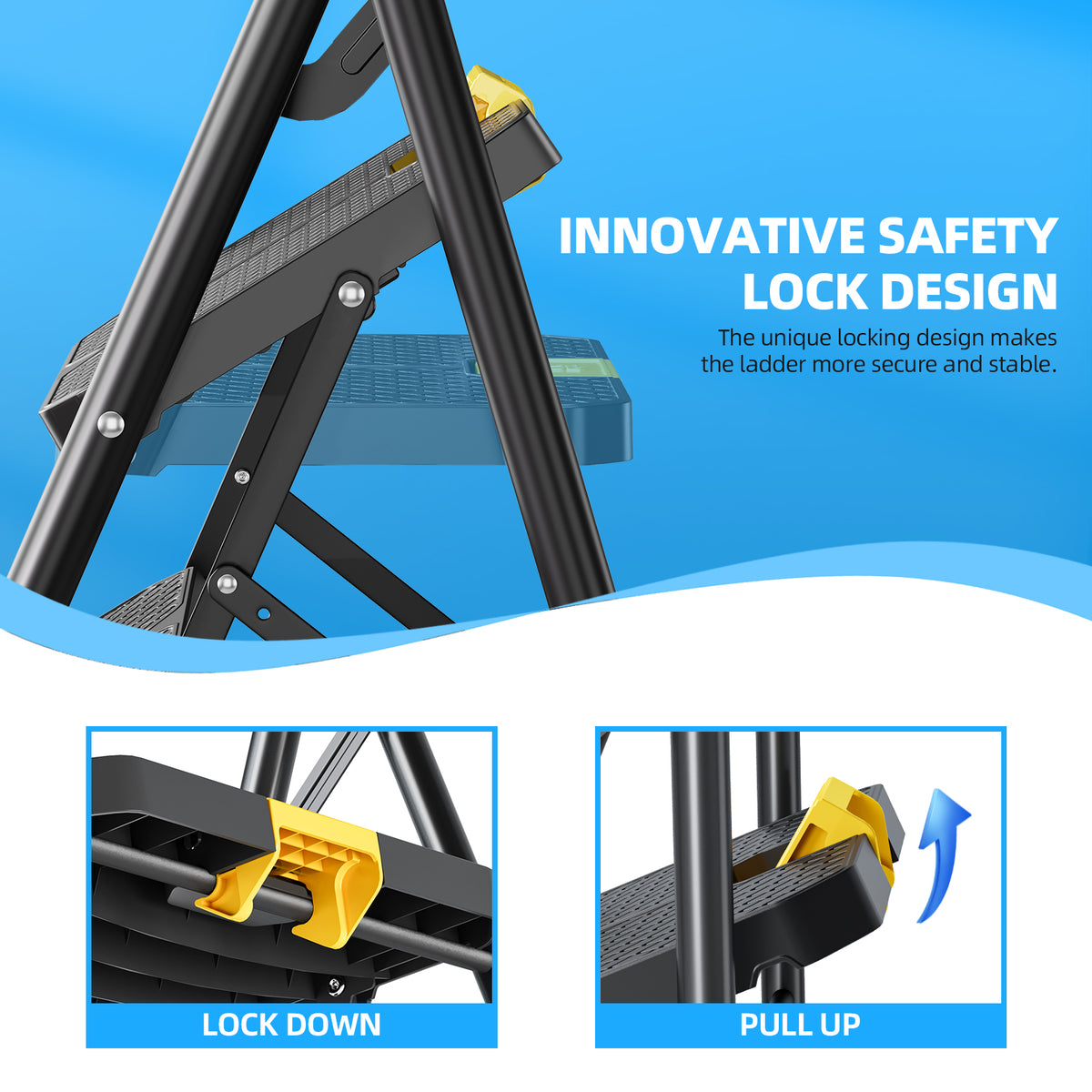 INNOVATIVE SAFETY LOCK DESIGN

The unique locking design makes the ladder more secure and stable.

LOCK DOWN

PULL UP