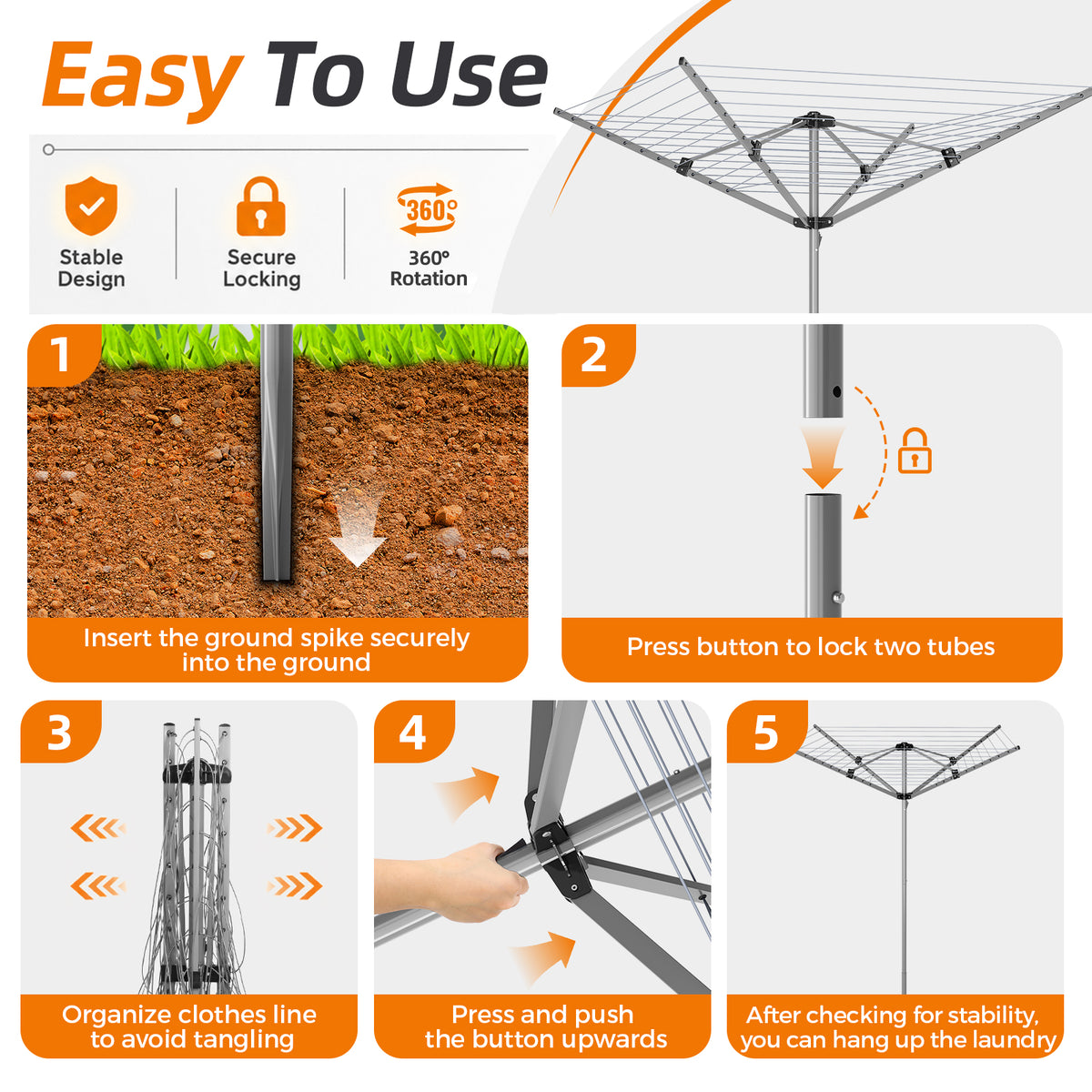 Easy To Use

Stable Design

Secure Locking

360°

360° Rotation

1

Insert the ground spike securely into the ground

2

Press button to lock two tubes

3

Organize clothes line to avoid tangling

4

Press and push the button upwards

5

After checking for stability, you can hang up the laundry