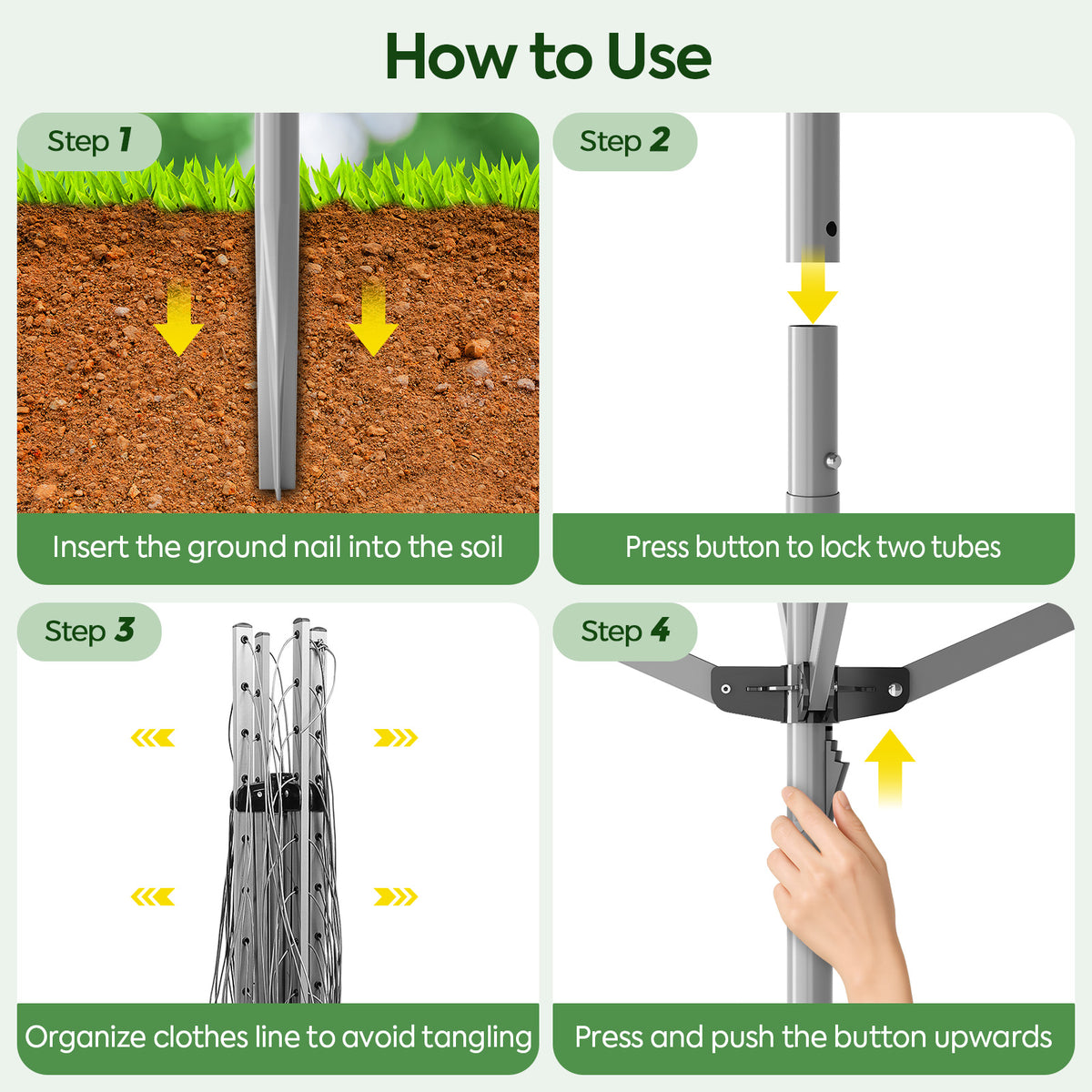 How to Use

Step 1

Insert the ground nail into the soil

Step 2

Press button to lock two tubes

Step 3

Organize clothes line to avoid tangling

Step 4

Press and push the button upwards