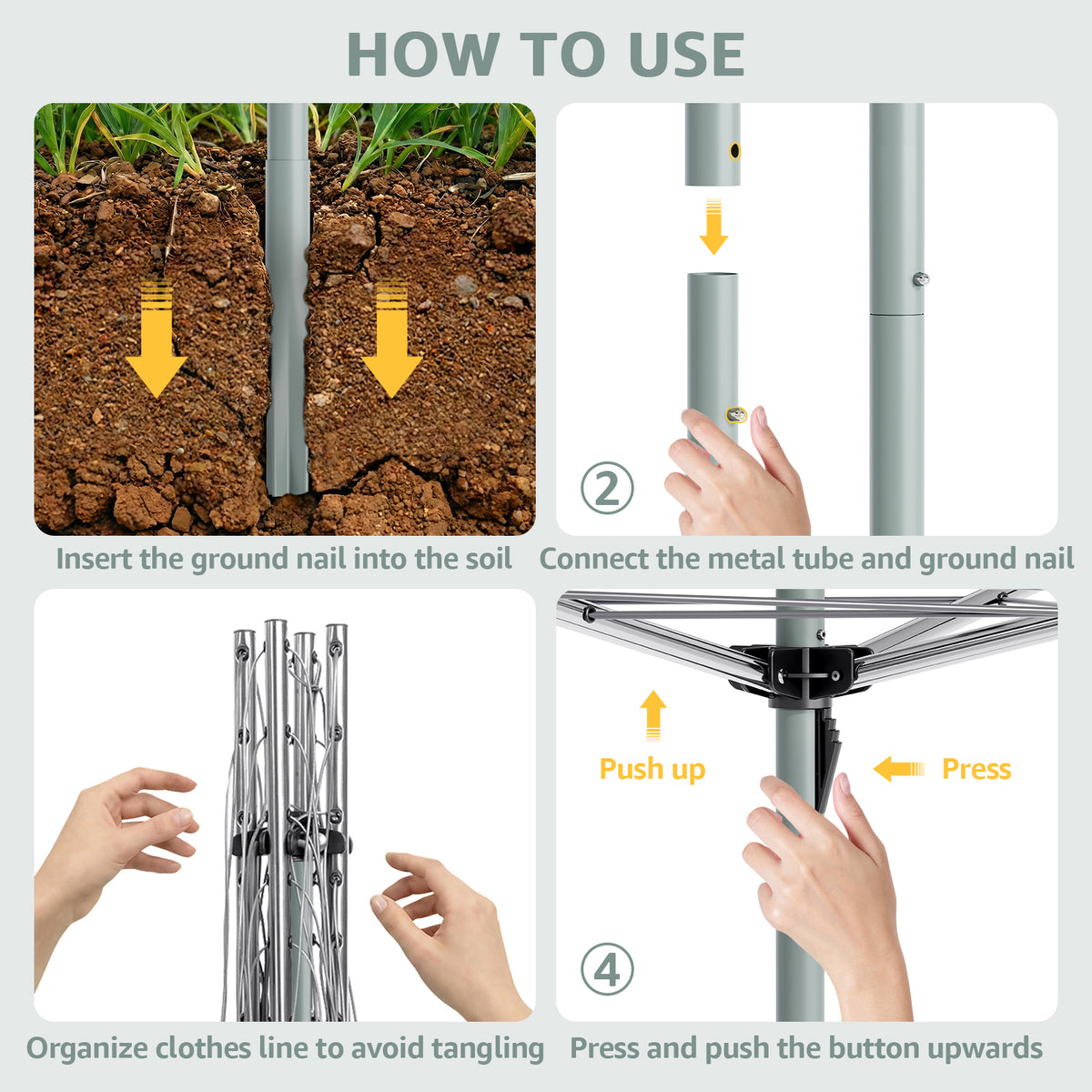 HOW TO USE

Insert the ground nail into the soil

②

Connect the metal tube and ground nail

Organize clothes line to avoid tangling

Push up

Press

④

Press and push the button upwards