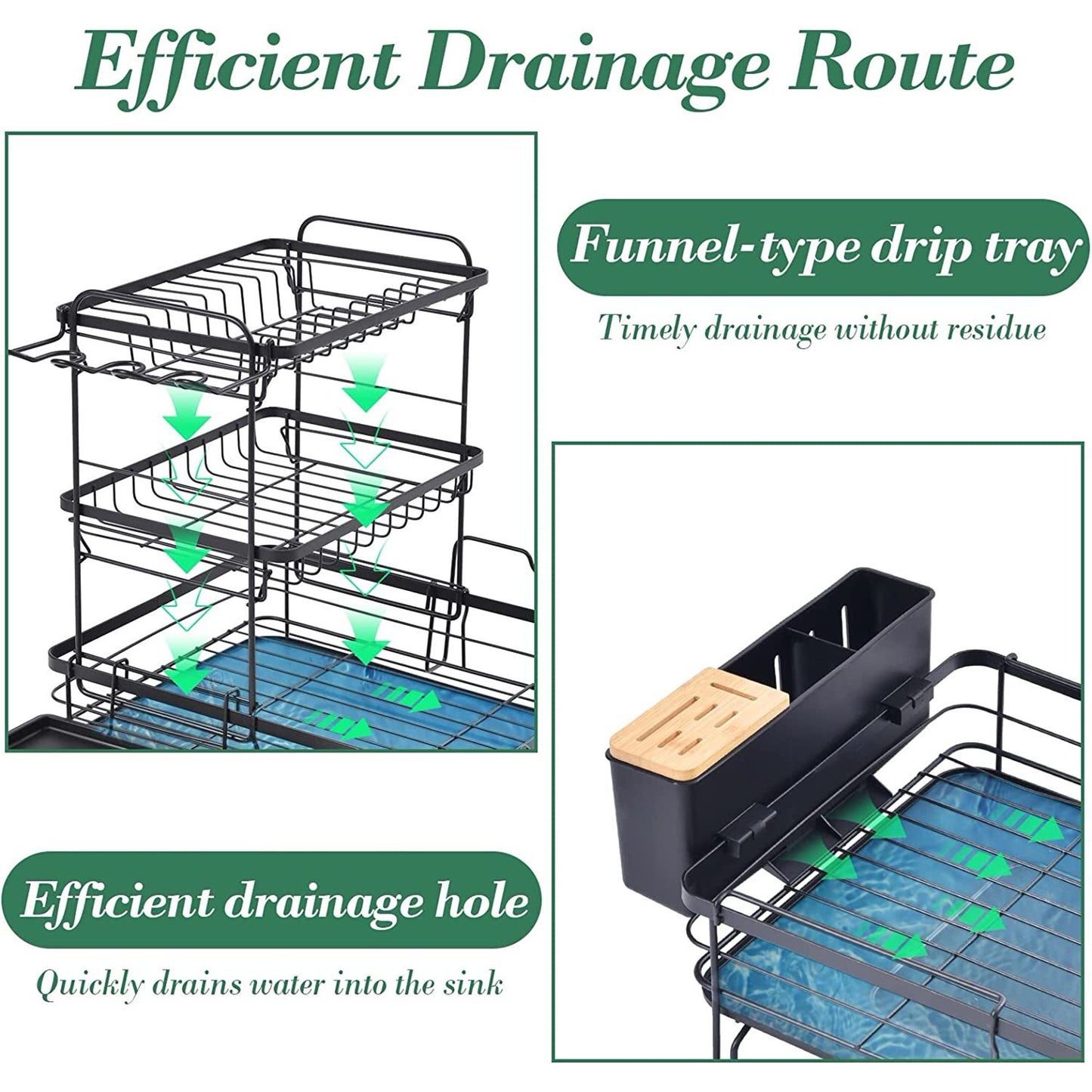 Efficient Drainage Route

Funnel-type drip tray

Timely drainage without residue

Efficient drainage hole

Quickly drains water into the sink