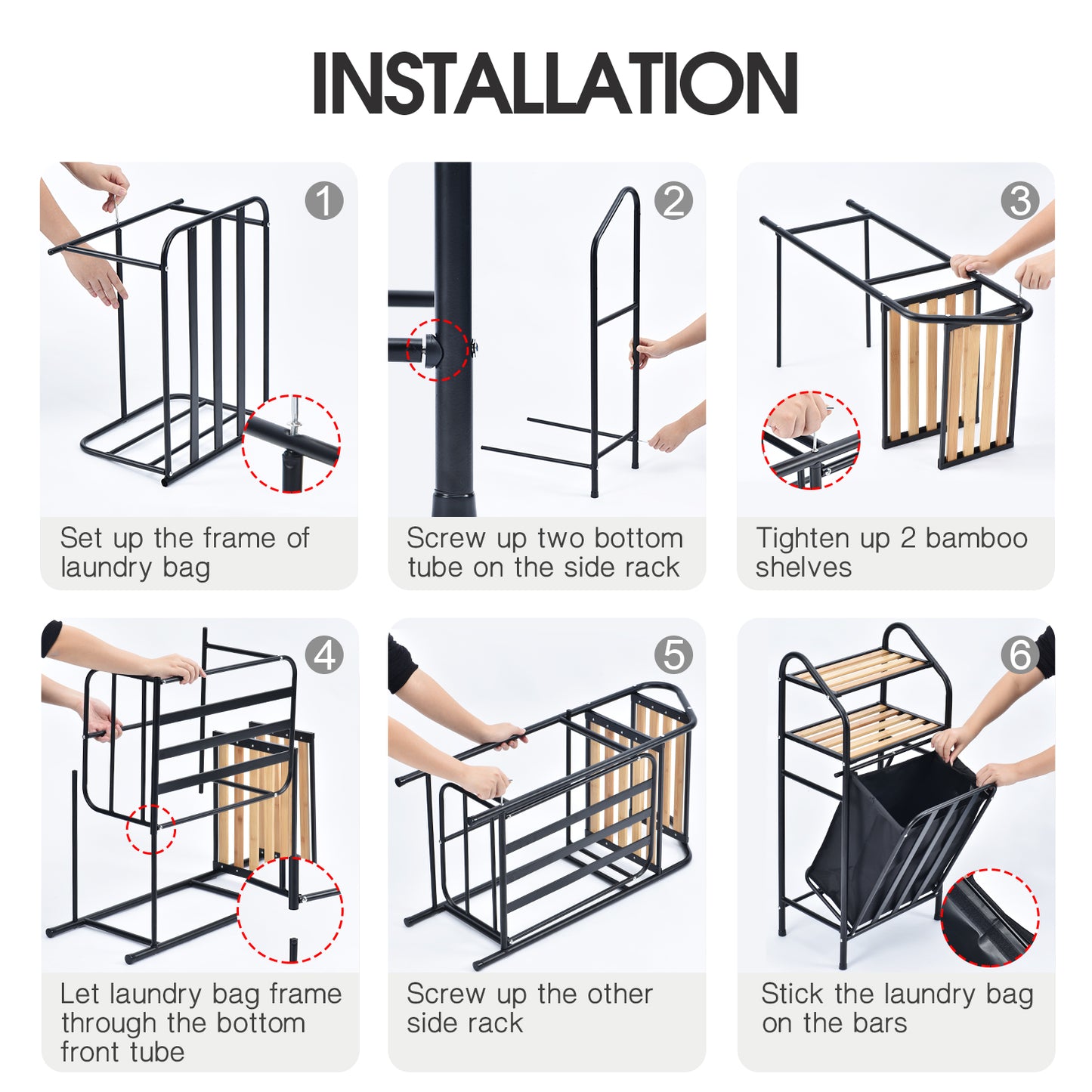 INSTALLATION

1
Set up the frame of laundry bag

2
Screw up two bottom tube on the side rack

3
Tighten up 2 bamboo shelves

4
Let laundry bag frame through the bottom front tube

5
Screw up the other side rack

6
Stick the laundry bag on the bars