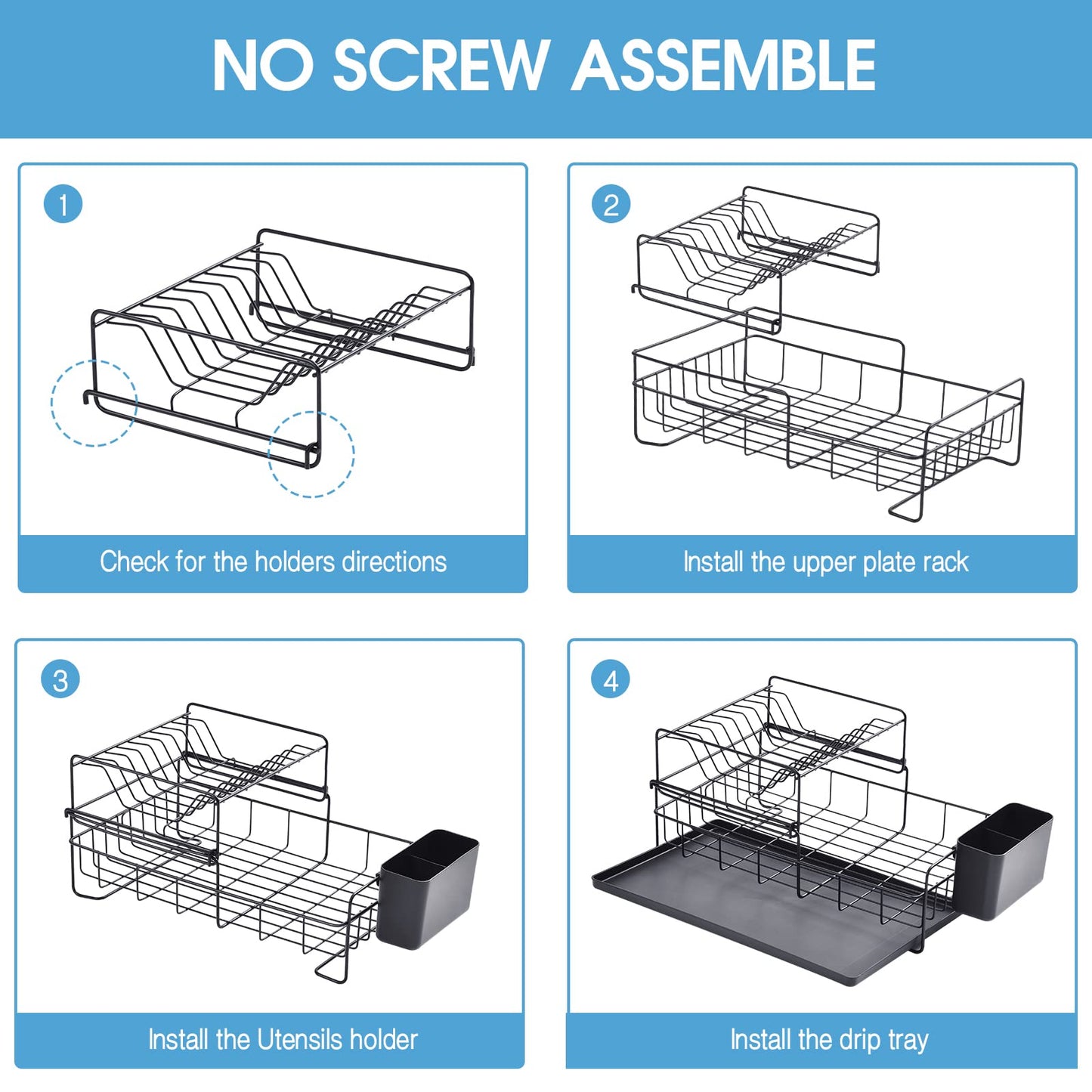 NO SCREW ASSEMBLE

1

Check for the holders directions

2

Install the upper plate rack

3

Install the Utensils holder

4

Install the drip tray